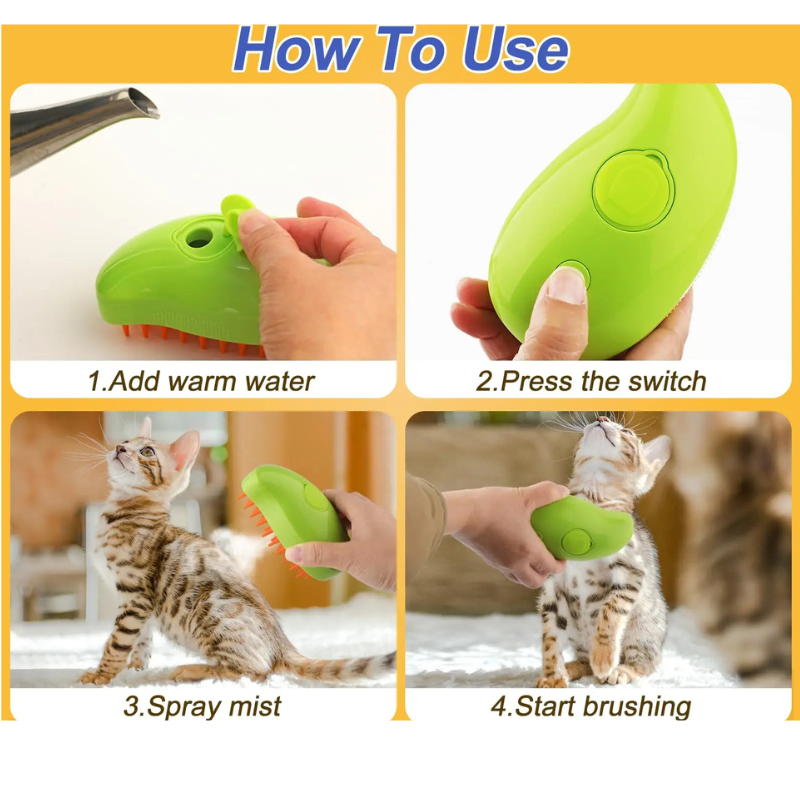 How To Use

1.Add warm water

2.Press the switch

3.Spray mist

4.Start brushing